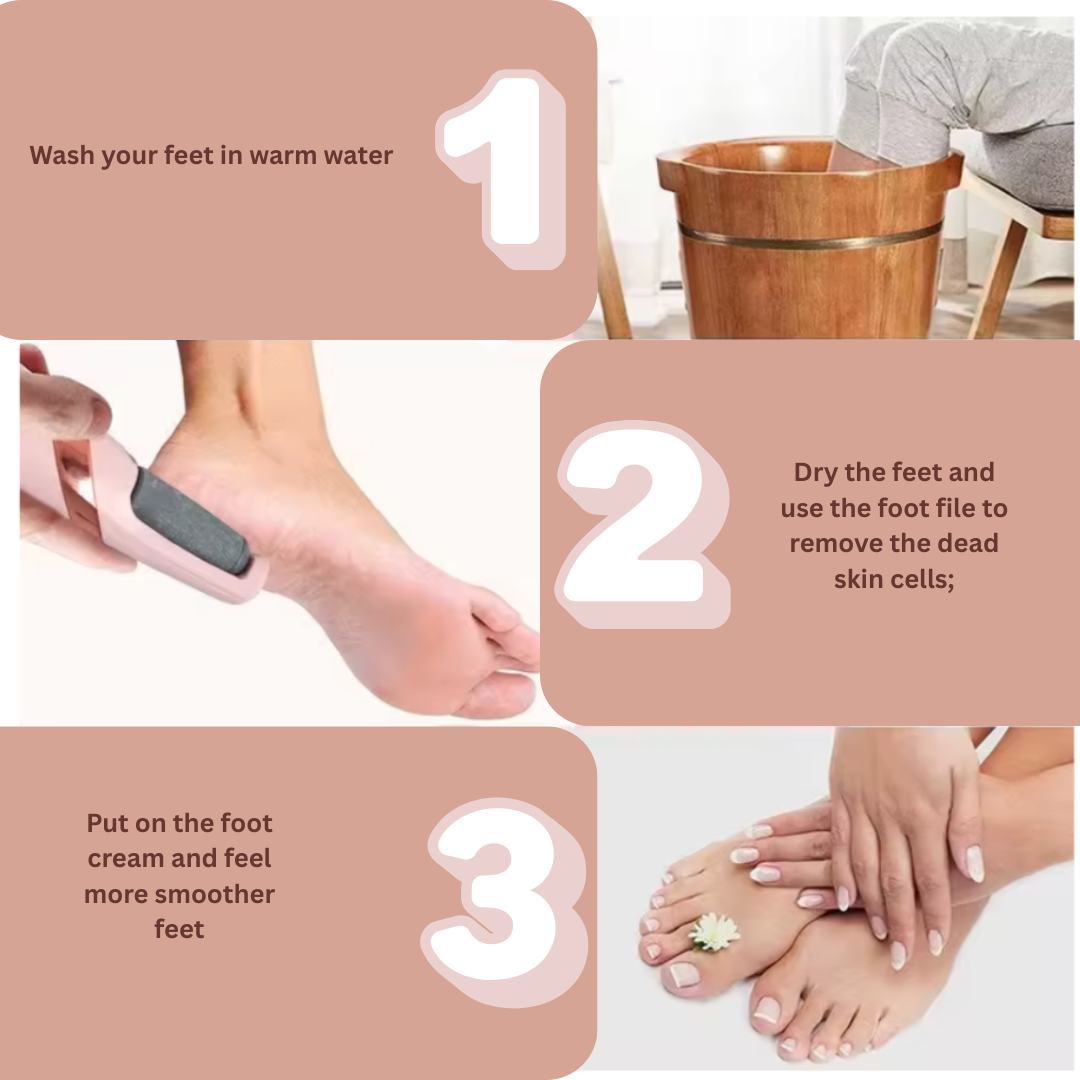 Wash your feet in warm water

1

2

Dry the feet and use the foot file to remove the dead skin cells;

Put on the foot cream and feel more smoother feet

3